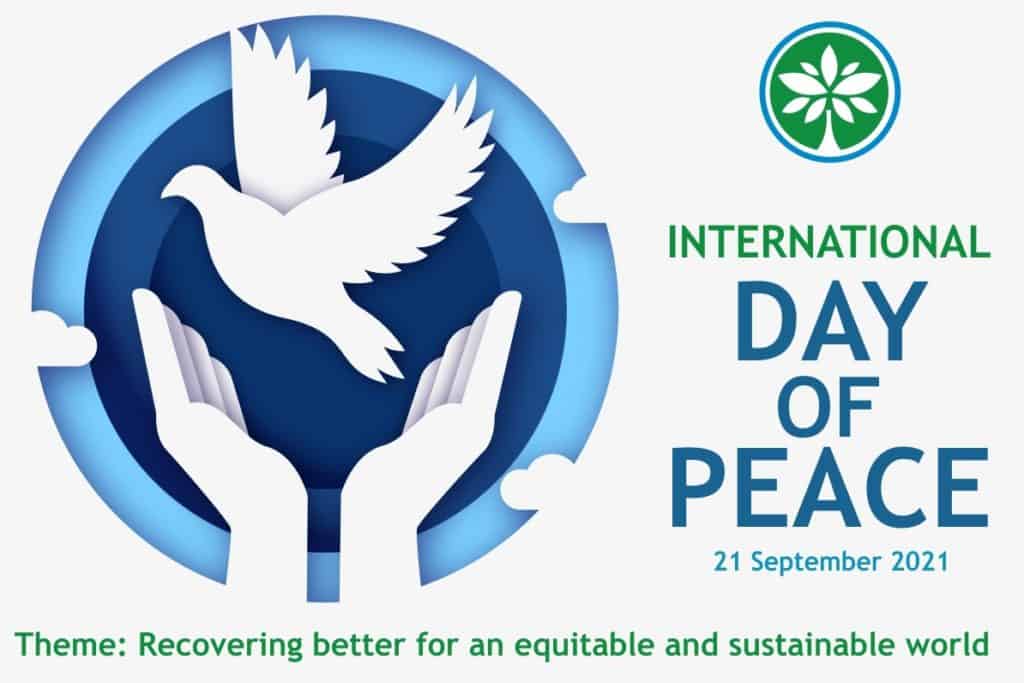 INTERNATIONAL
DAY
OF
PEACE
21 September 2021

Theme: Recovering better for an equitable and sustainable world